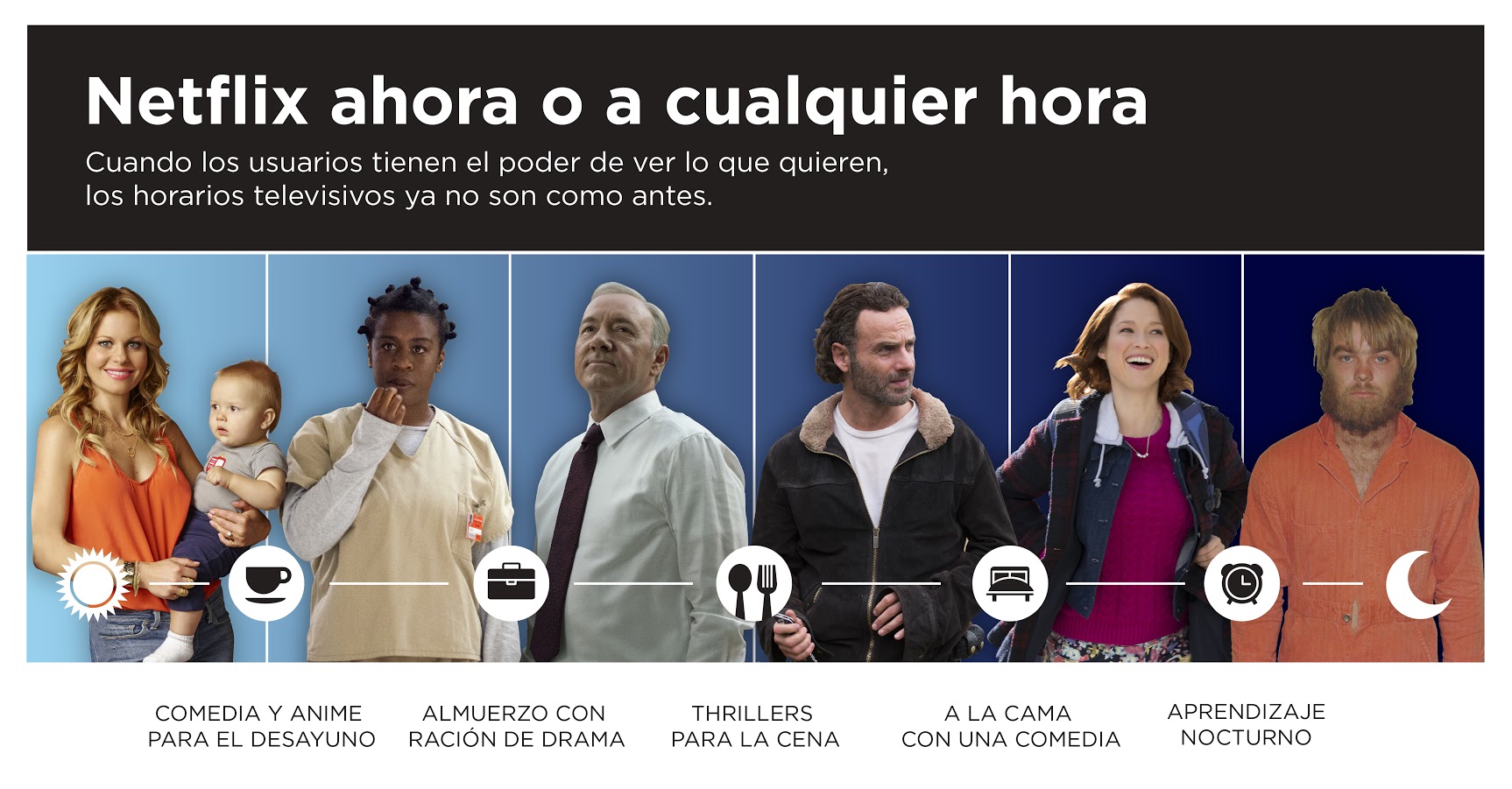 Netflix ahora o a cualquier hora

Cuando los usuarios tienen el poder de ver lo que quieren, los horarios televisivos ya no son como antes.

COMEDIA Y ANIME PARA EL DESAYUNO

ALMUERZO CON RACIÓN DE DRAMA

THRILLERS PARA LA CENA

A LA CAMA CON UNA COMEDIA

APRENDIZAJE NOCTURNO